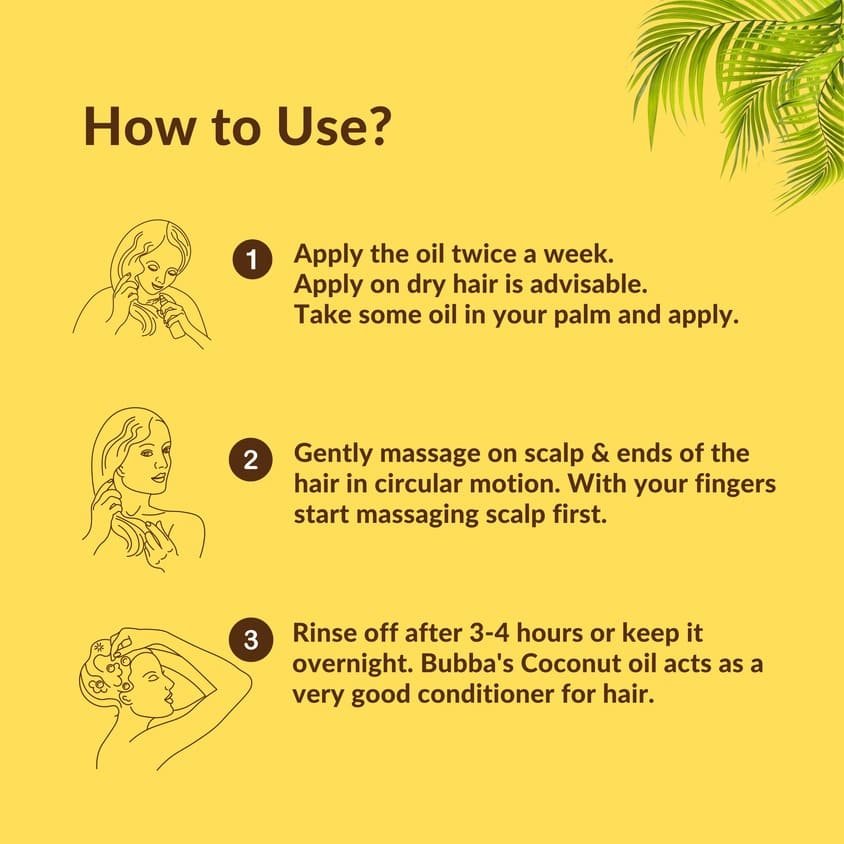 How to Use?

1 Apply the oil twice a week. Apply on dry hair is advisable. Take some oil in your palm and apply.

2 Gently massage on scalp & ends of the hair in circular motion. With your fingers start massaging scalp first.

3 Rinse off after 3-4 hours or keep it overnight. Bubba's Coconut oil acts as a very good conditioner for hair.